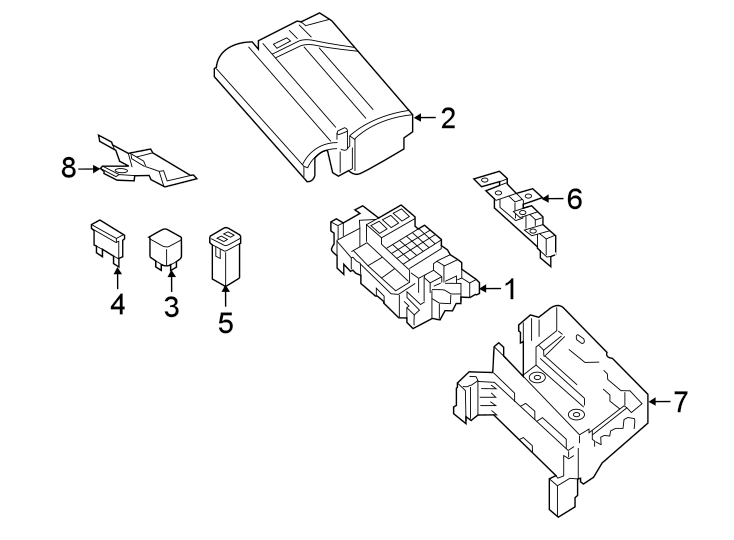 2
8
6
4
3
5
1
7