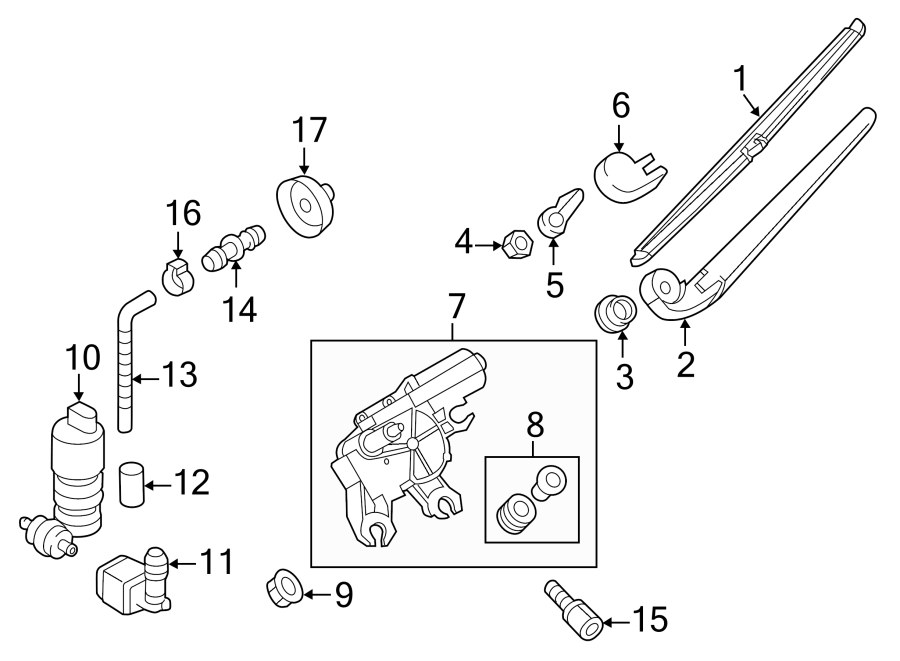 1
6
17
16
4
5
14
7
3
2
10
13
8
12
11
9
15