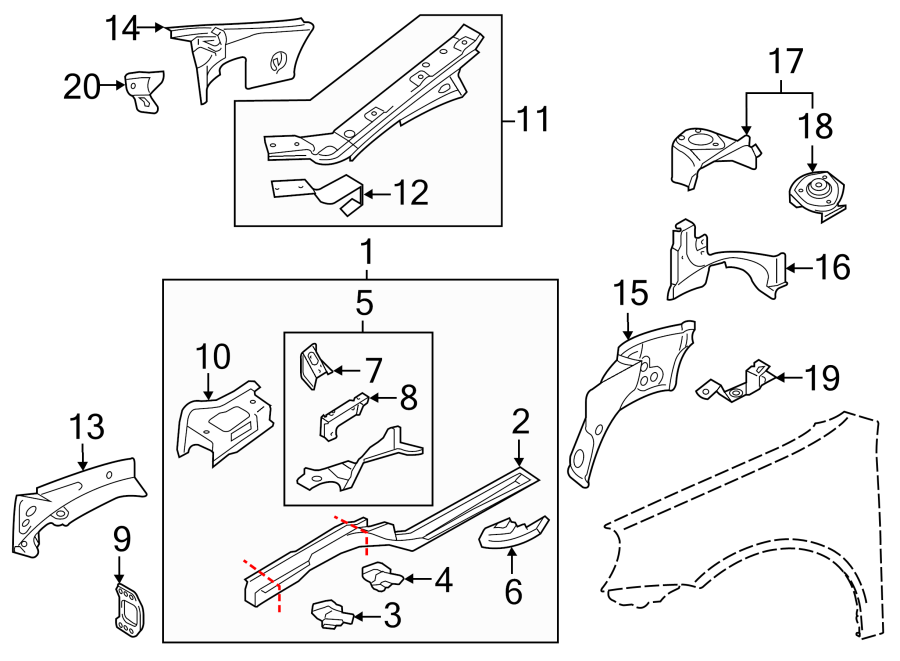 14
20
11
12
17
18
16
1
5
15
10
7
8
19
13
2
9
4
6
3