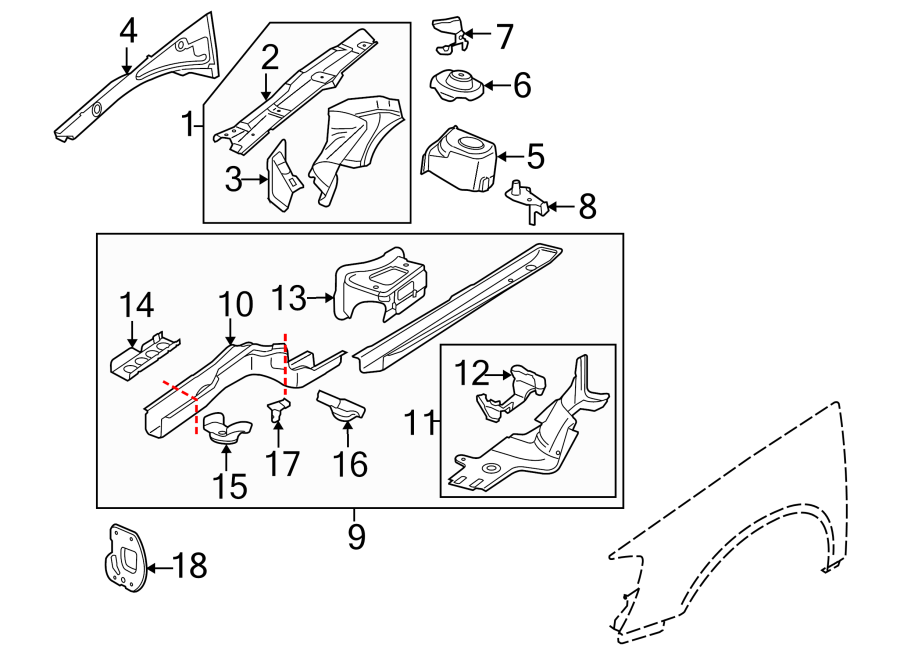 4
2
1
3
7
6
5
8
14
10
13
12
11
15
17
16
9
18