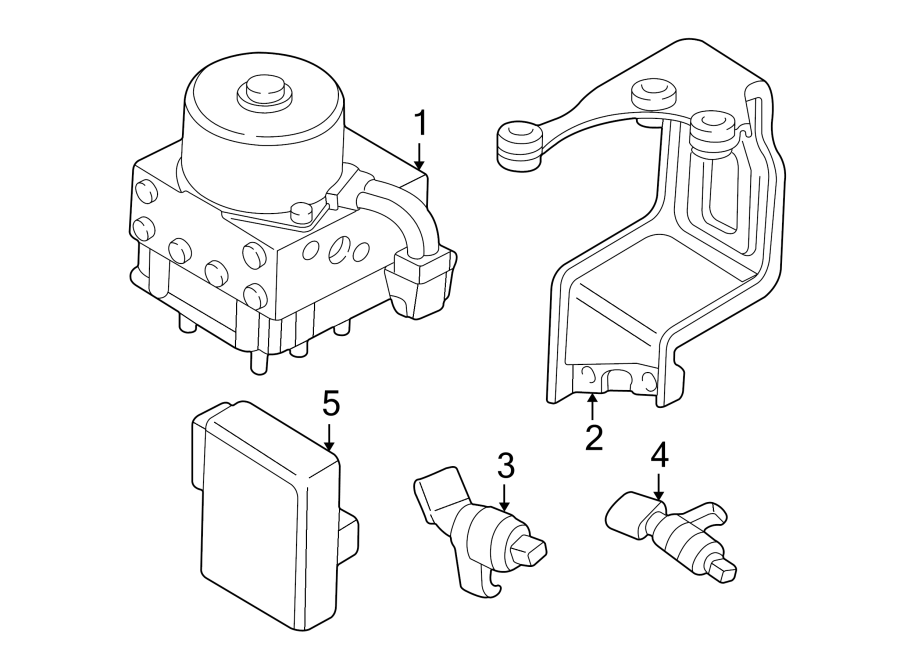 1
2
5
3
4