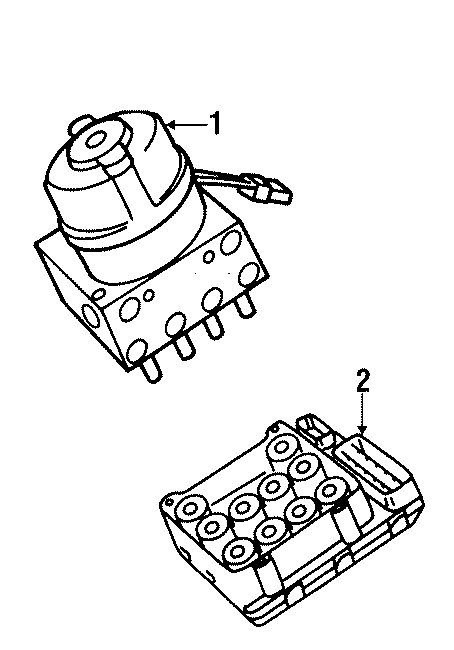 1

2