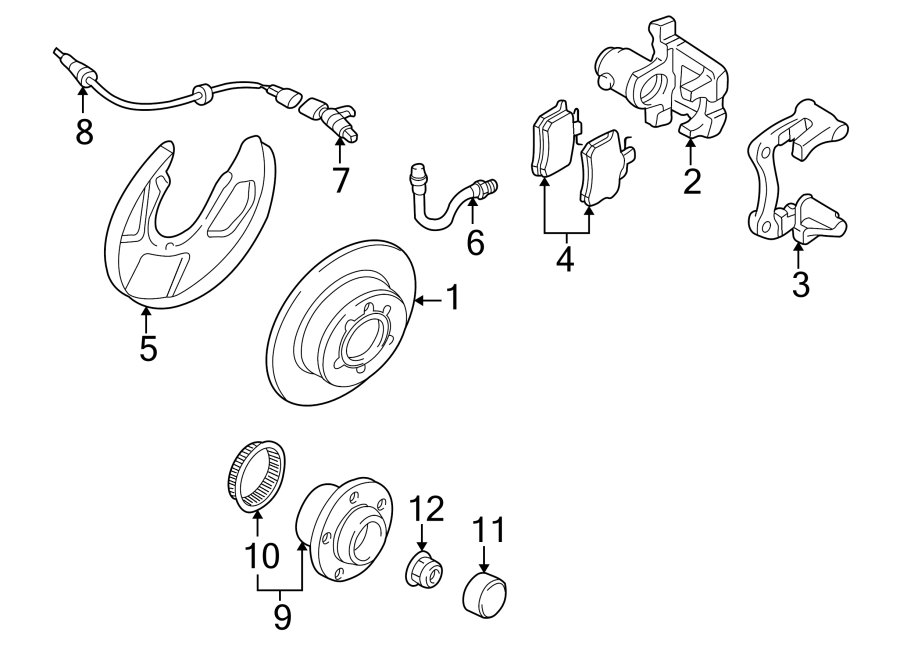 8
7
2
6
4
3
5
1
12
11
10
9