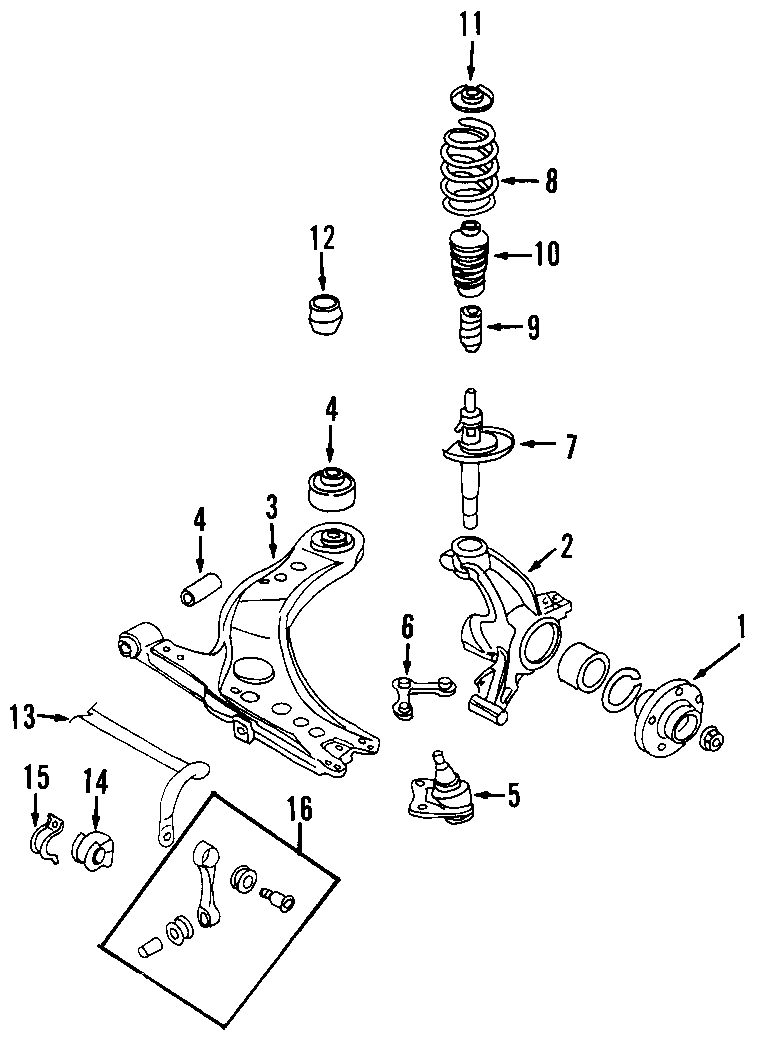 11
8
12
10
9
4
7
4
3
2
6
1
13
5
15
14
16