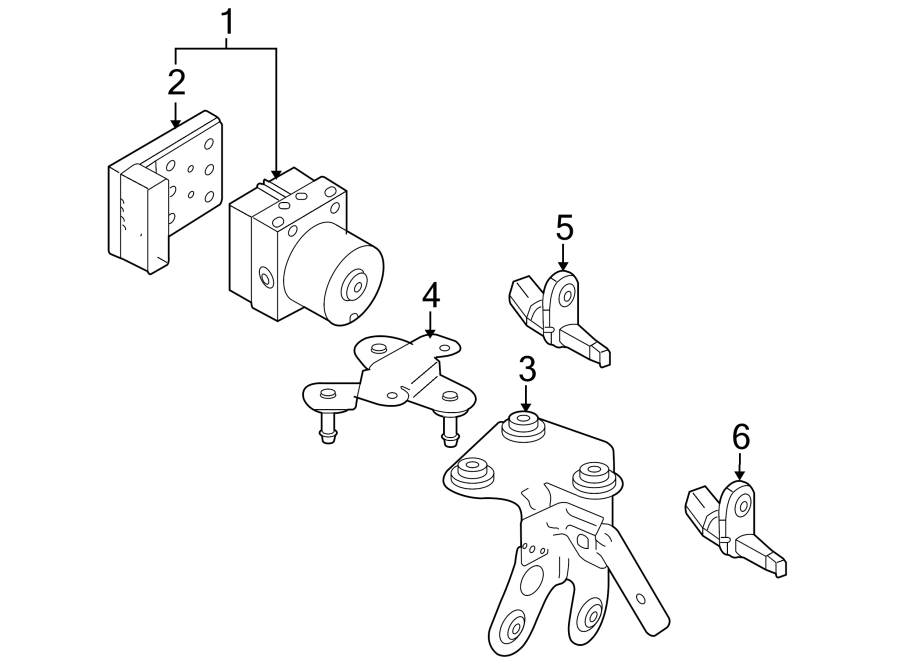 1
2
5
4
3
6