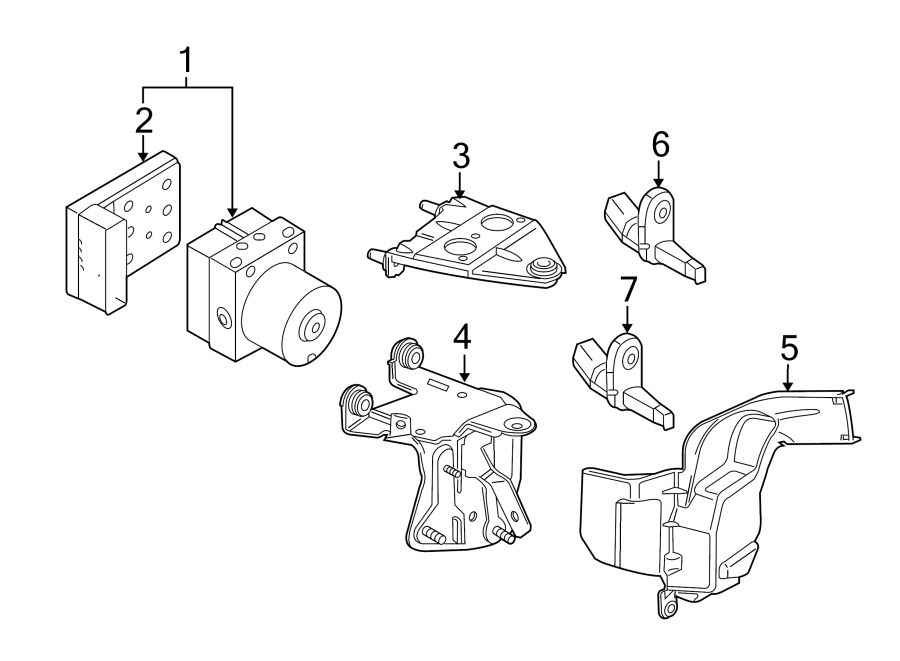 1
2
3
6
7
4
5