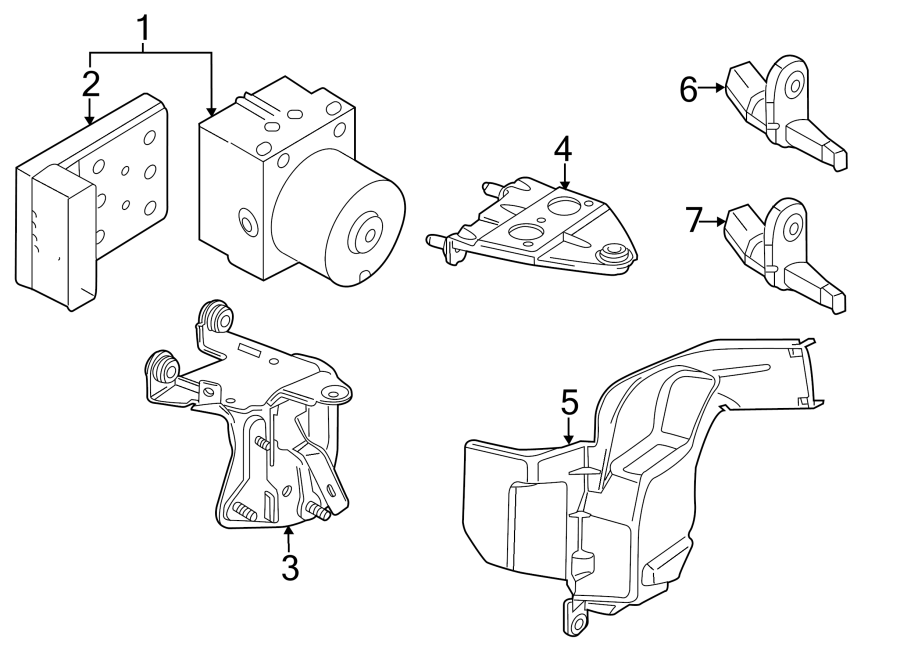 1
2
6
4
7
5
3