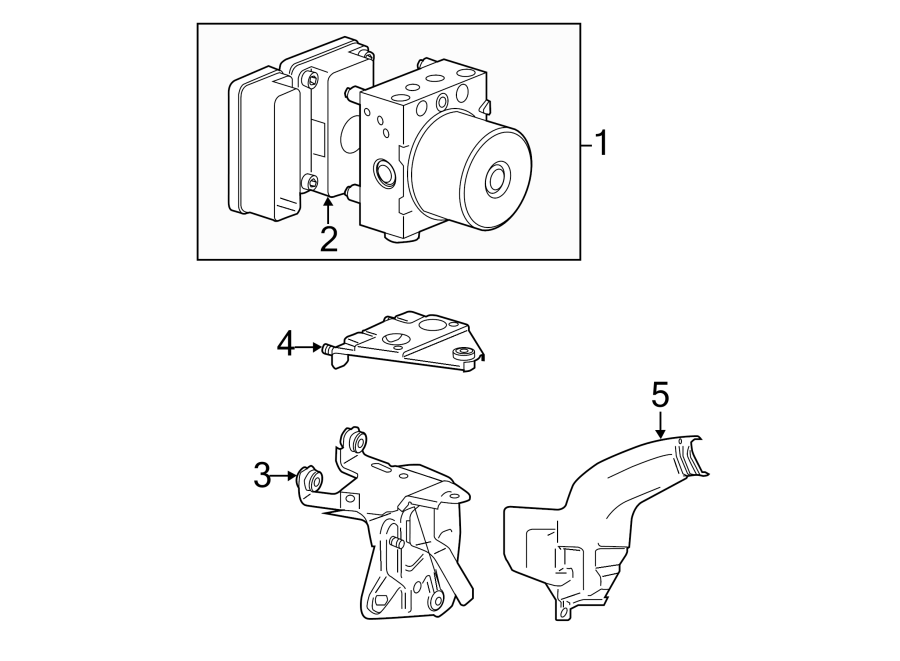 1
2
4
5
3