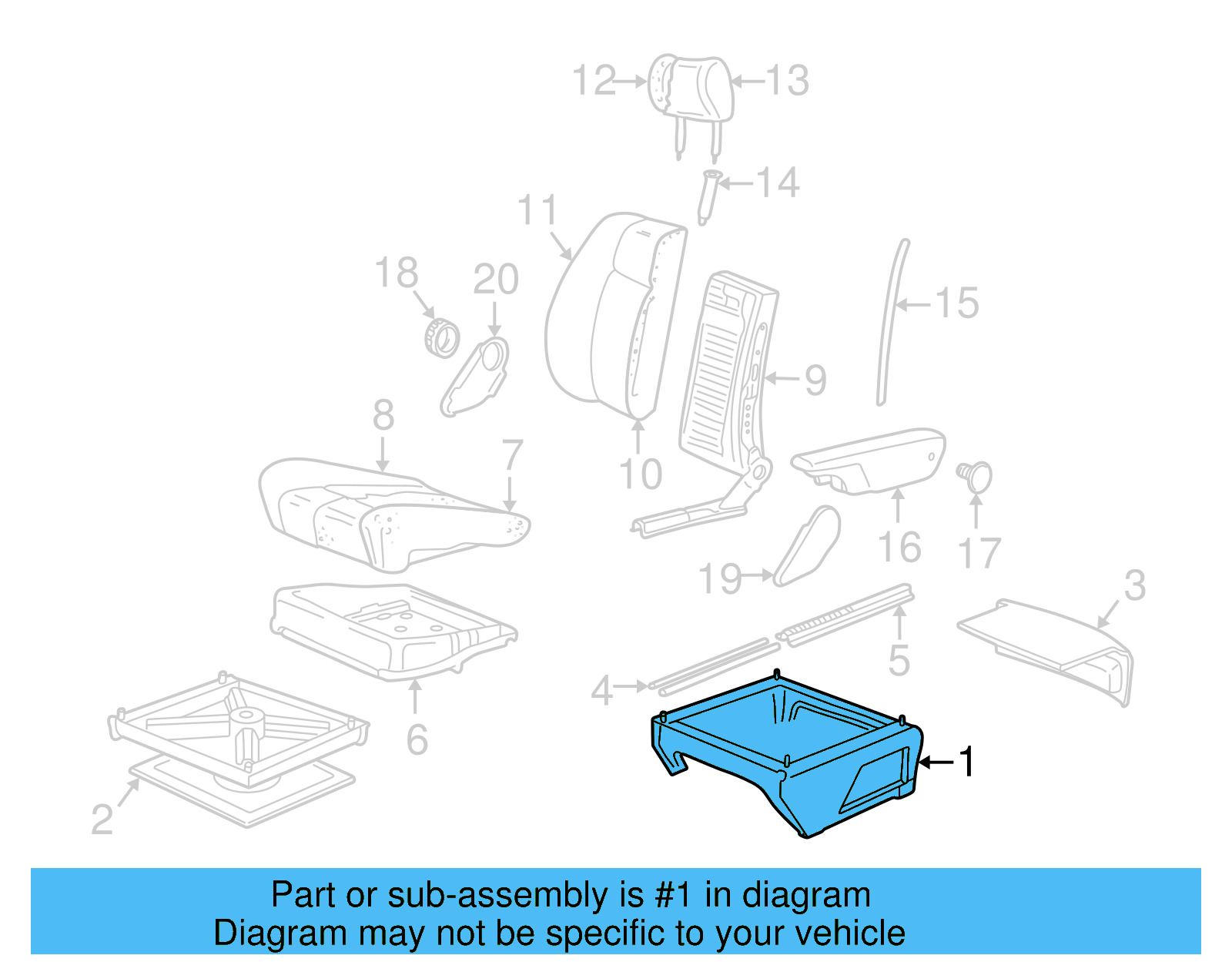 12
13
14
11
18
20
15
9
8
7
10
16
17
19
3
5
4
6
1
2

Part or sub-assembly is #1 in diagram
Diagram may not be specific to your vehicle