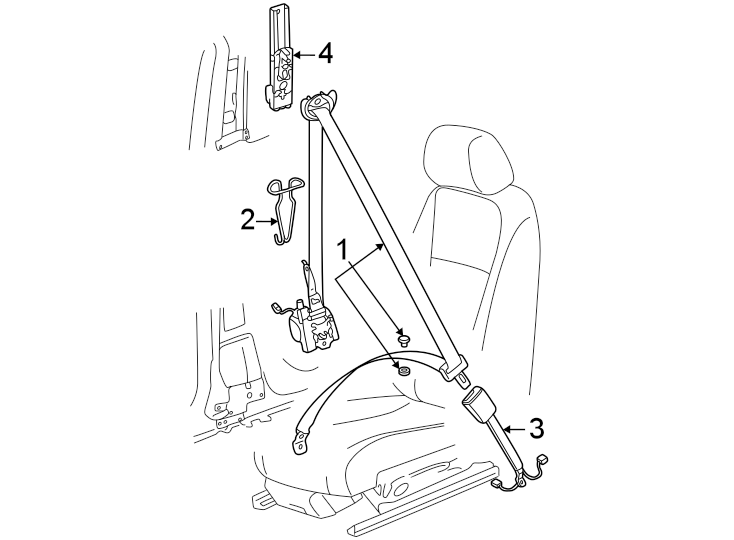 4
2
1
3