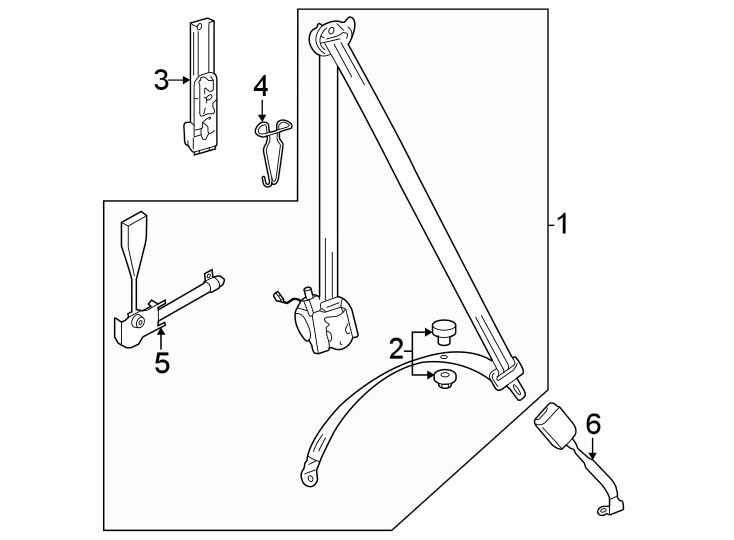 3
4
1
5
2
6