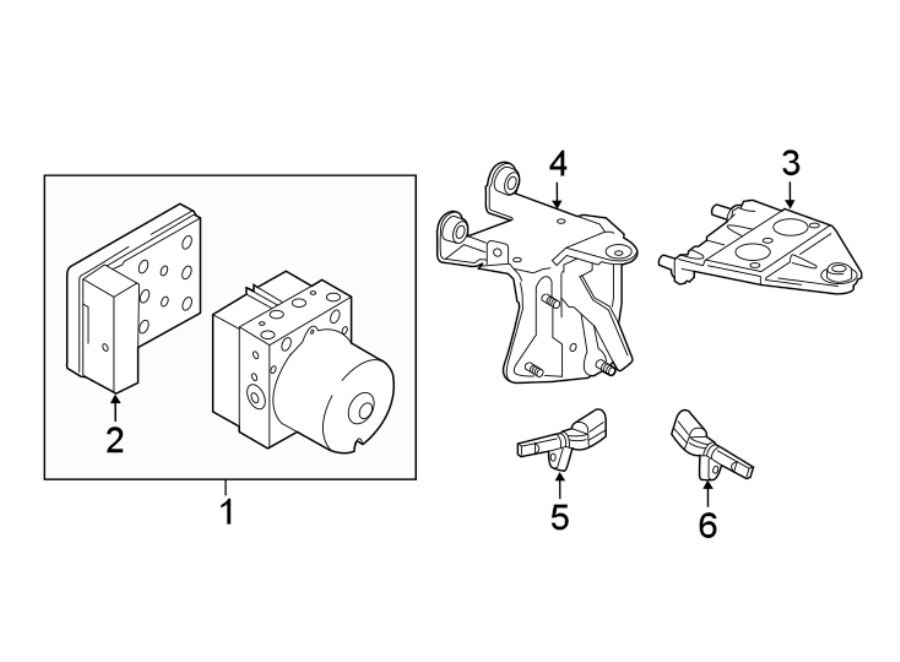 4
3
2
1
5
6