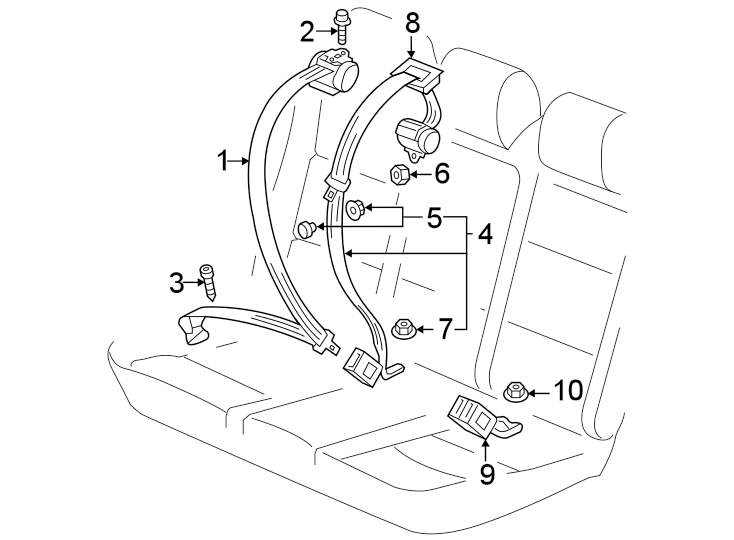 2
8
1
6
5
4
3
7
10
9