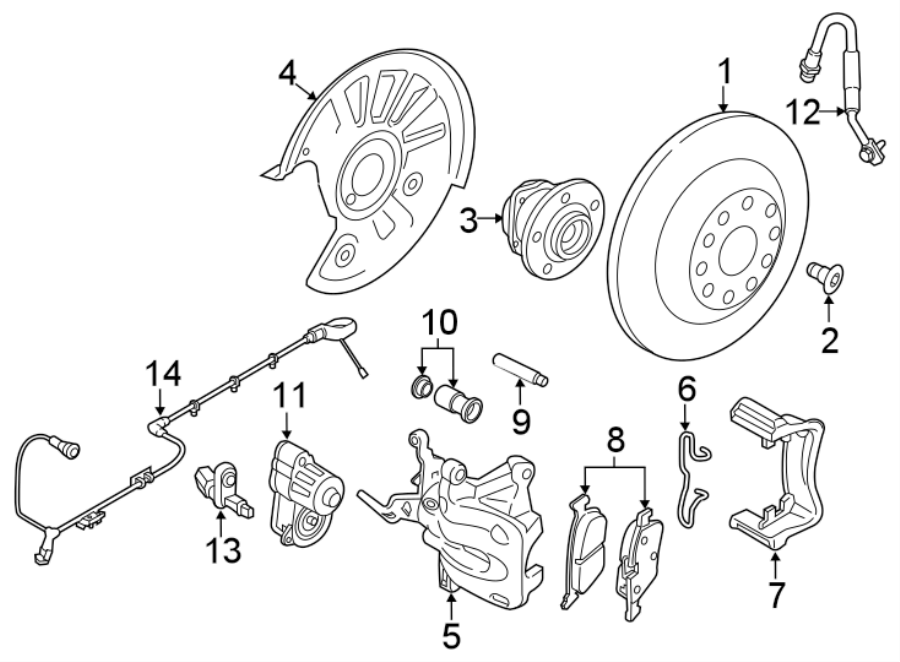 4
1
12
3
2
10
14
11
9
6
8
13
7
5