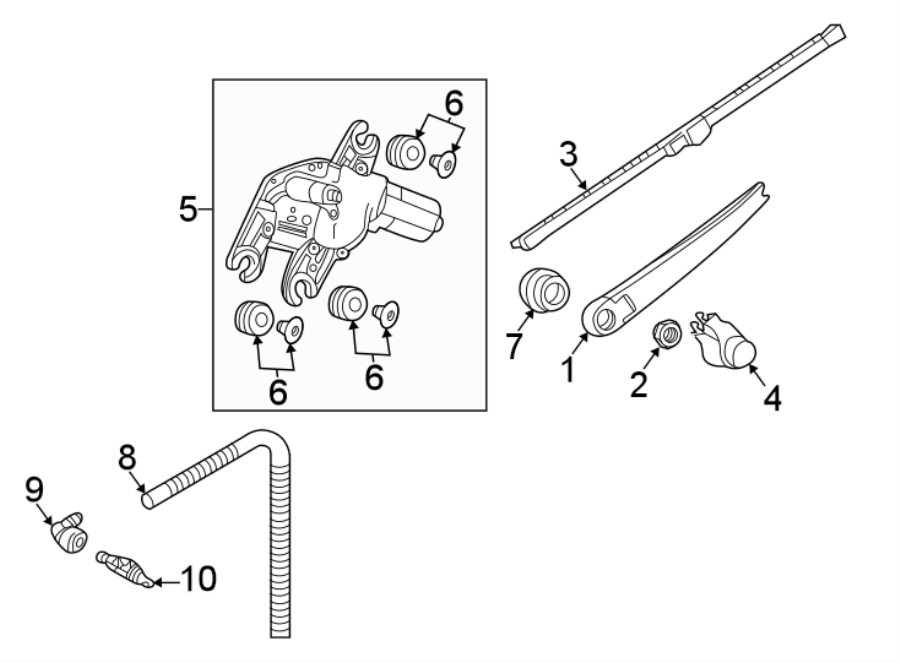 6
3
5
7
1
2
4
6
6
8
9
10