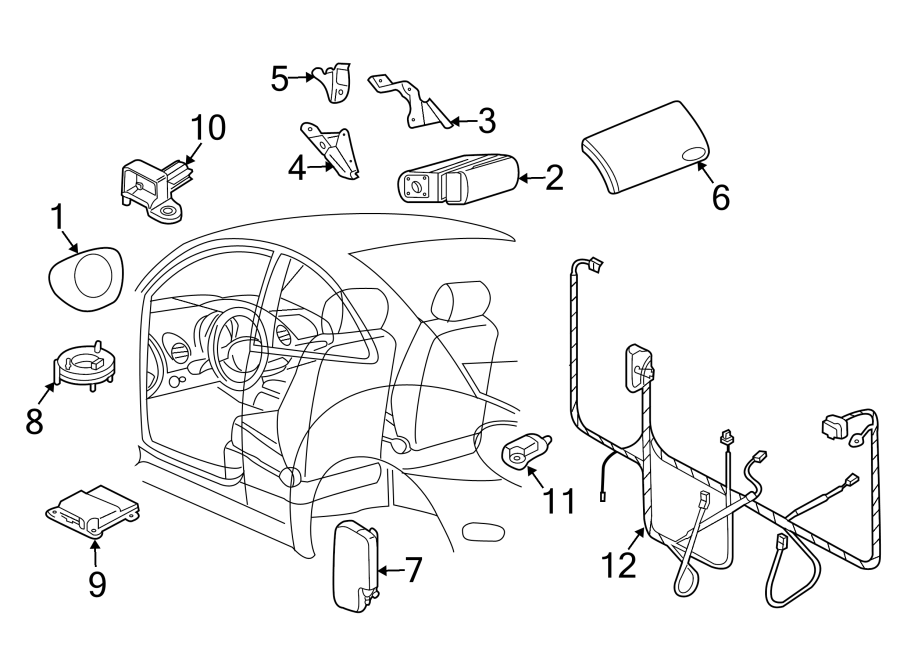 5
3
10
4
2
6
1
8
11
9
7
12