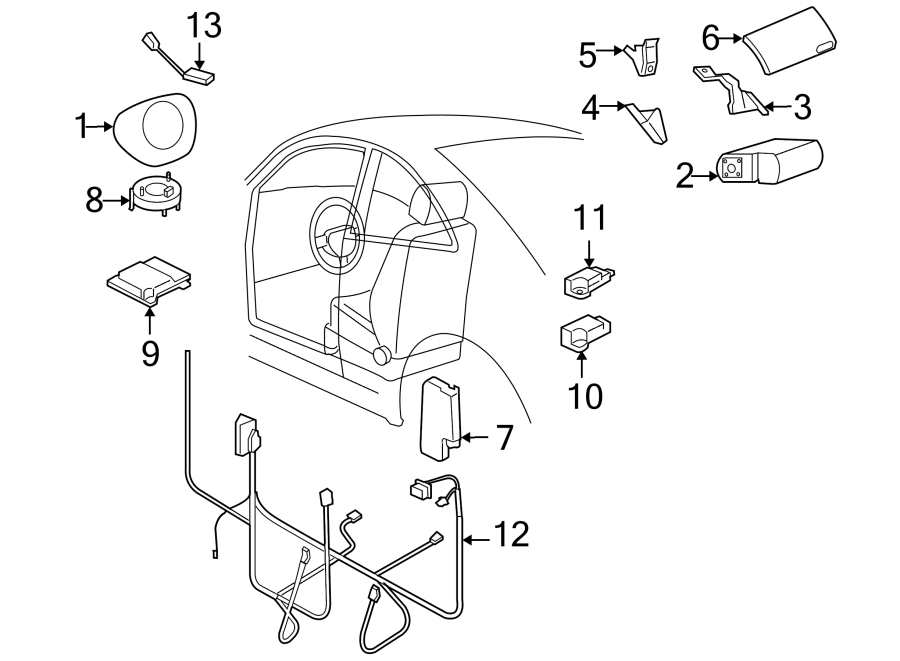 13
1
8
9
5
6
4
3
2
11
10
7
12