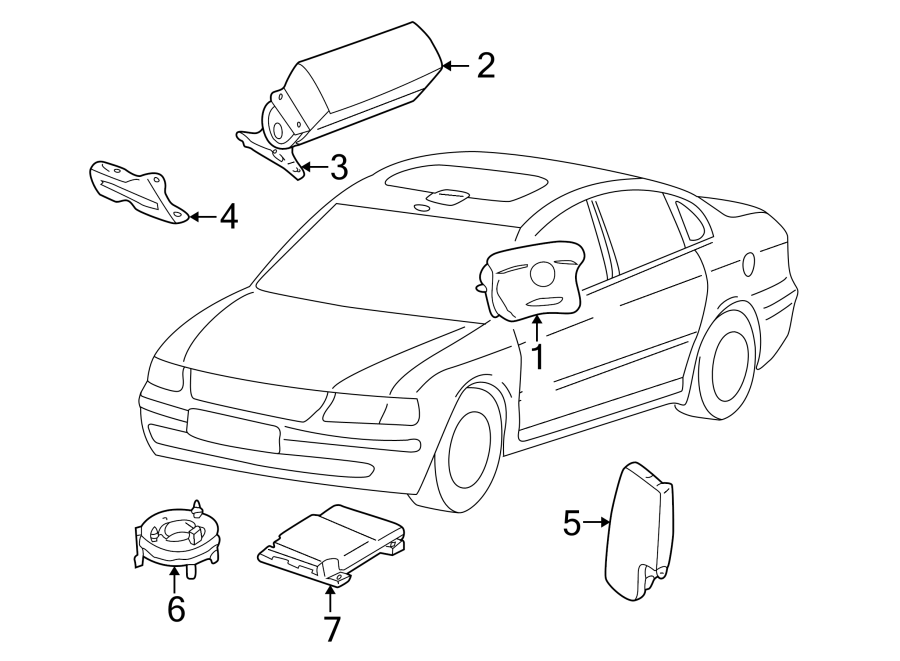 2
3
4
1
5
6
7