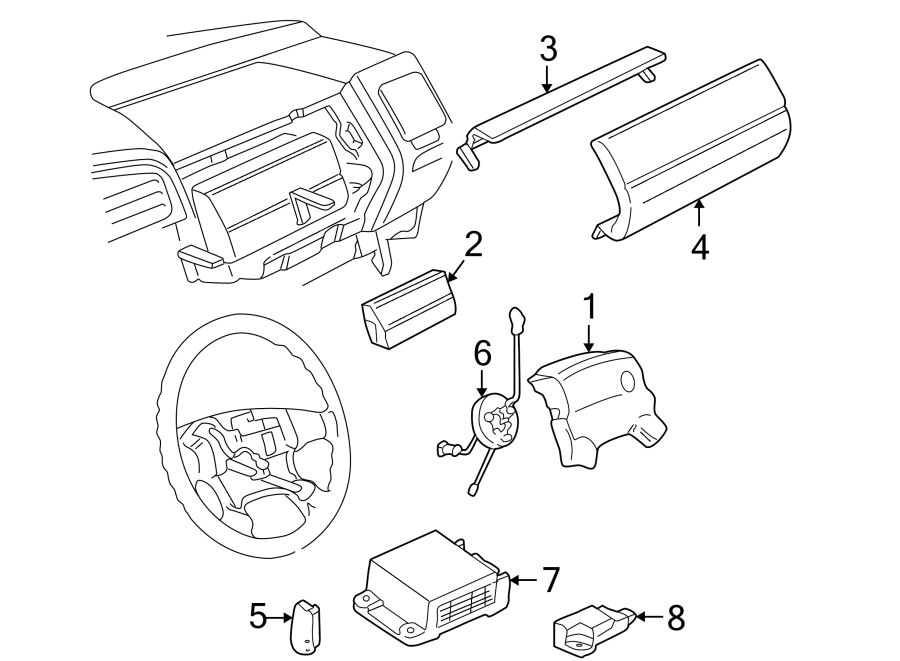 3
4
2
1
6
7
5
8