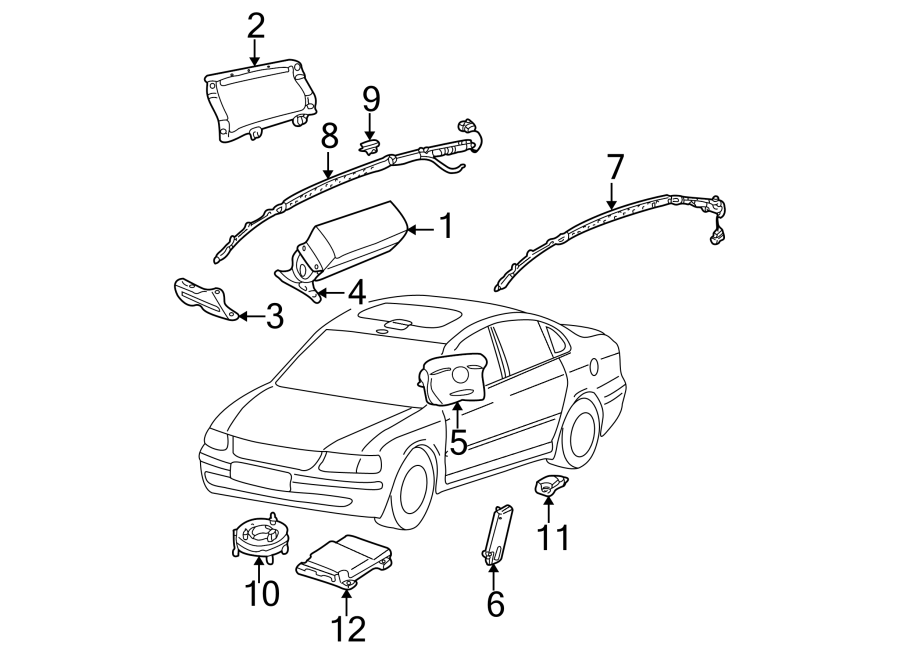 2
9
8
7
1
4
3
5
11
10
6
12