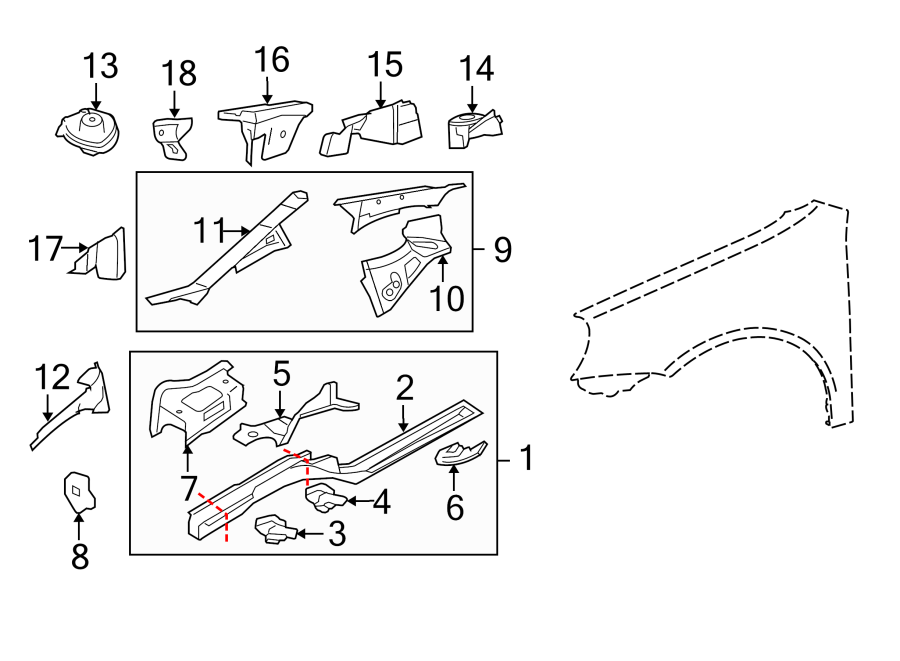 13
18
16
15
14
17
11
9
10
12
5
2
1
7
4
6
3
8