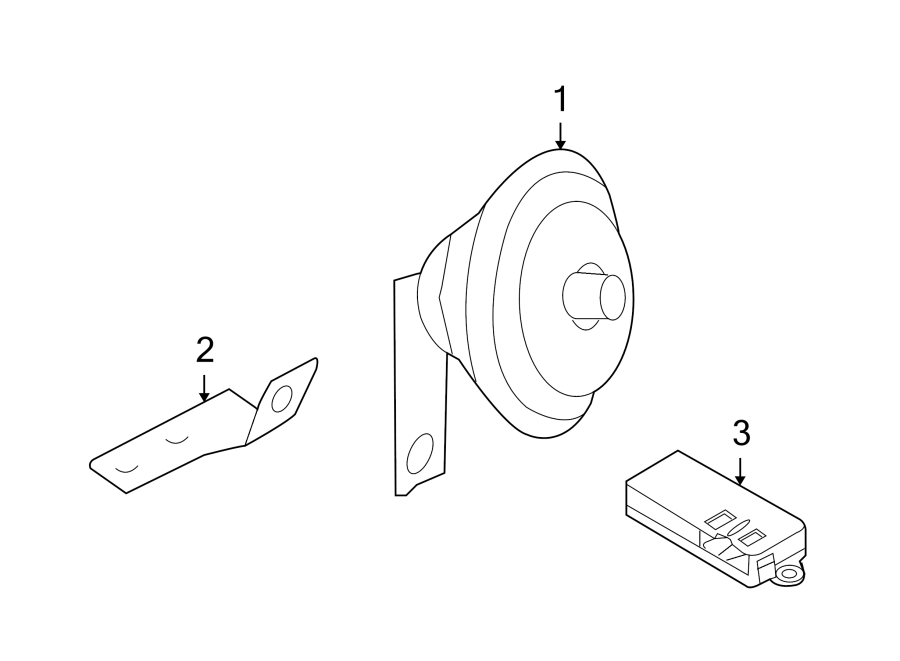 1
2
3