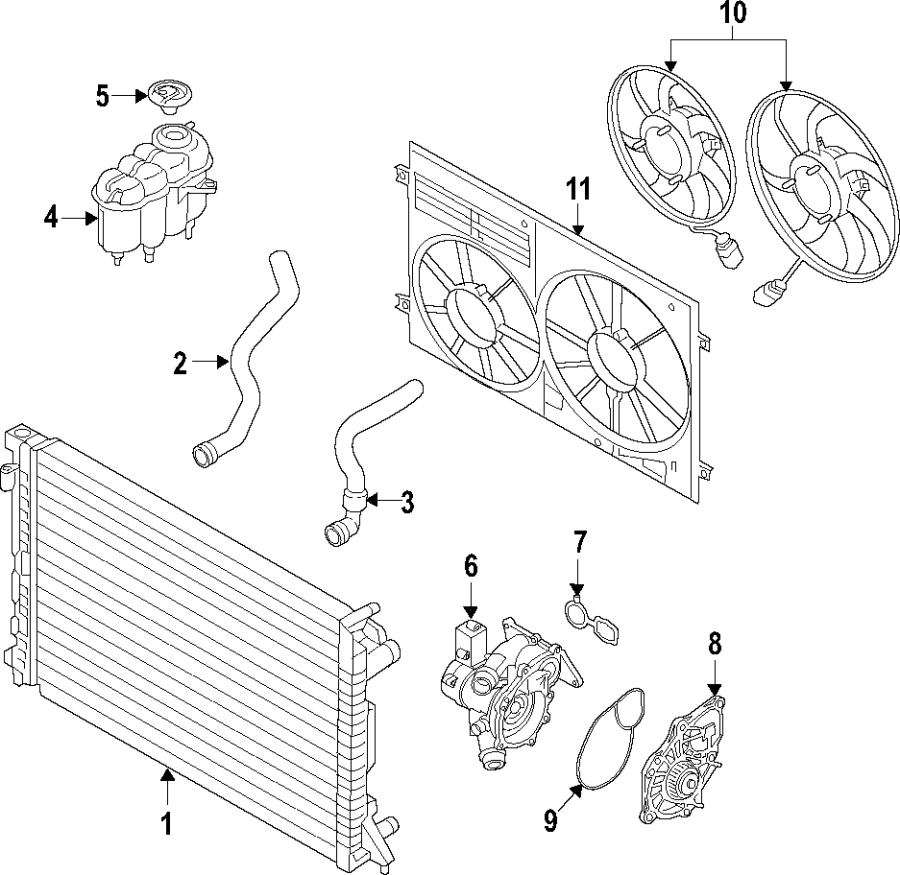 10
5
4
11
2
3
7
6
8
9
1