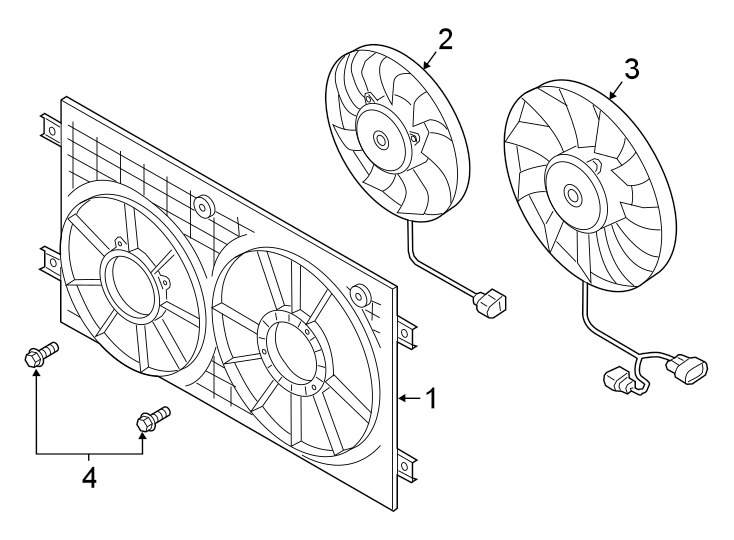 2
3
1
4