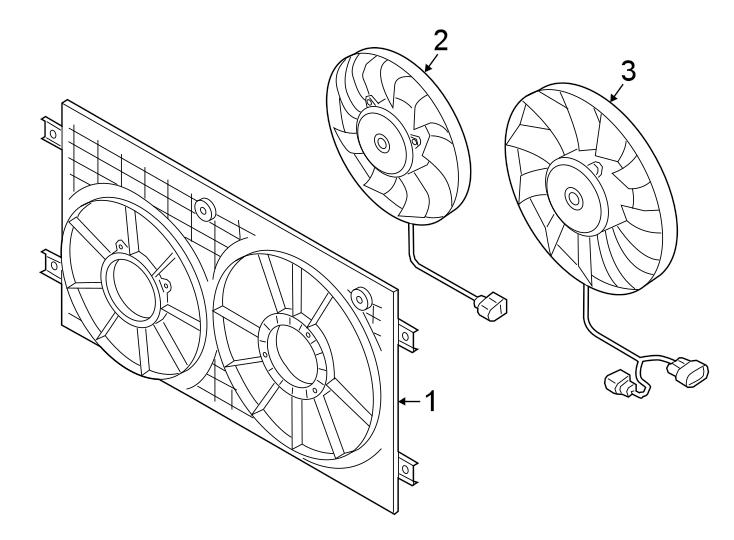 2
3
1