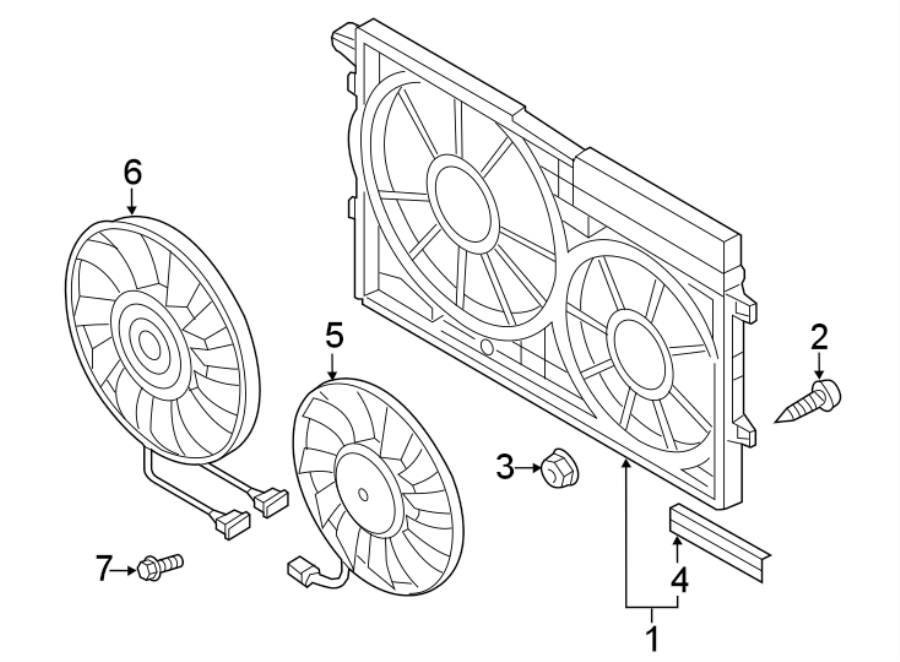 6
5
2
3
7
4
1