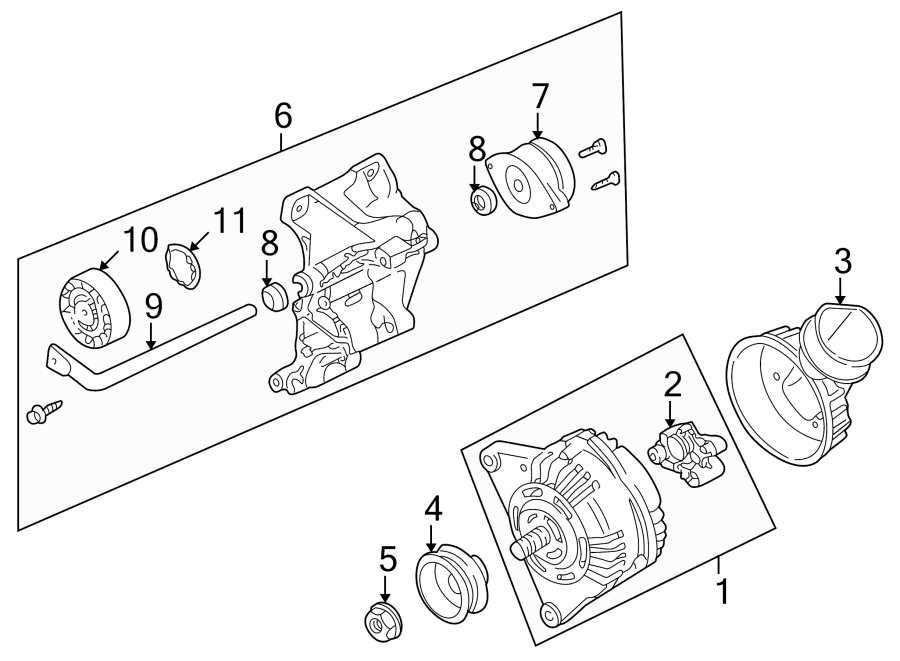 6
7
8
10
11
8
9
3
2
4
5
1