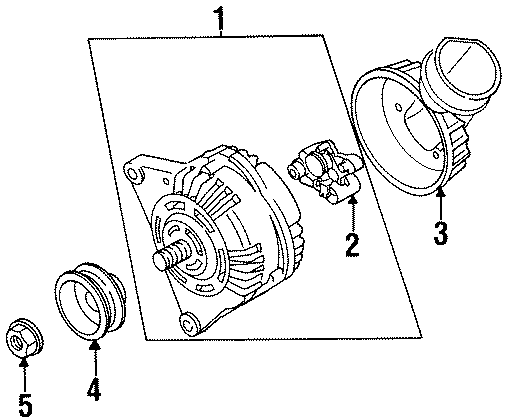 1
2
3
4
5