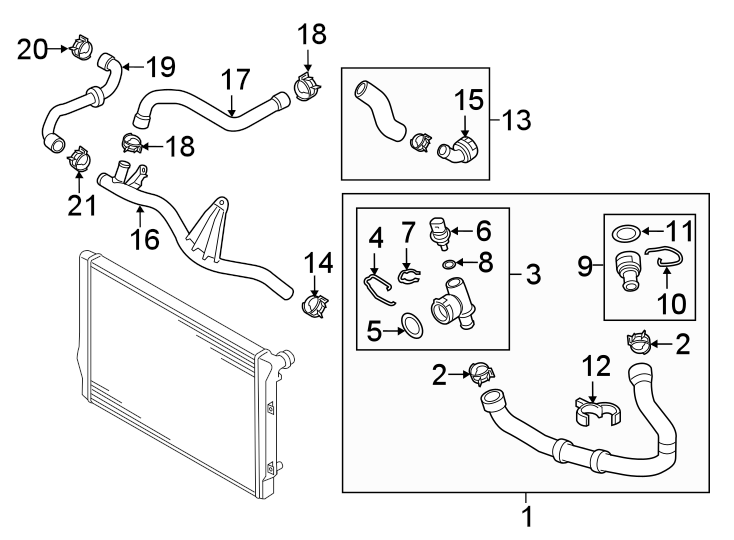 20
19
18
17
18
21
16
15
13
14
4
7
6
8
3
5
11
9
10
2
2
12
1