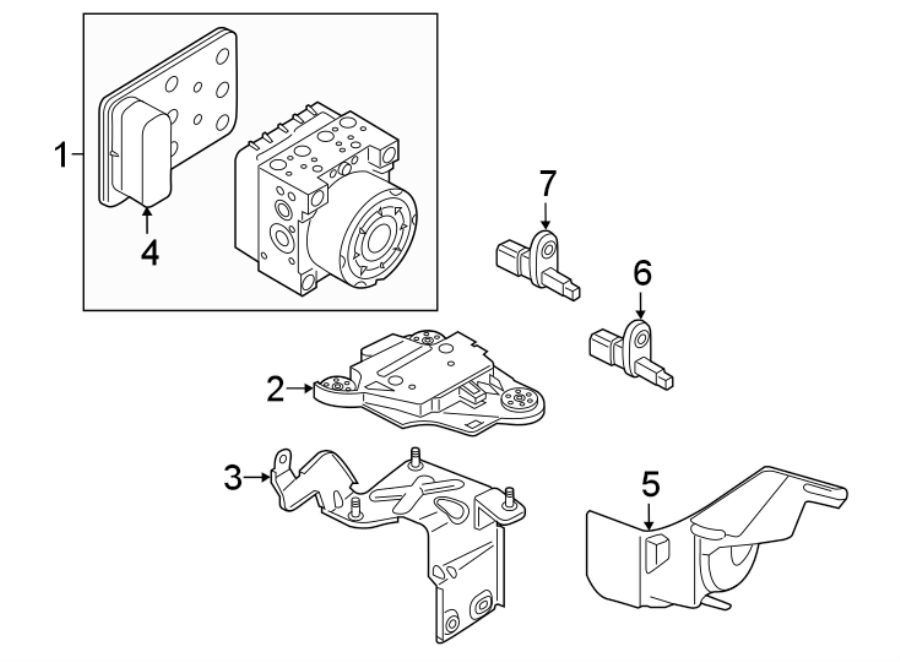 1
4
7
6
2
3
5