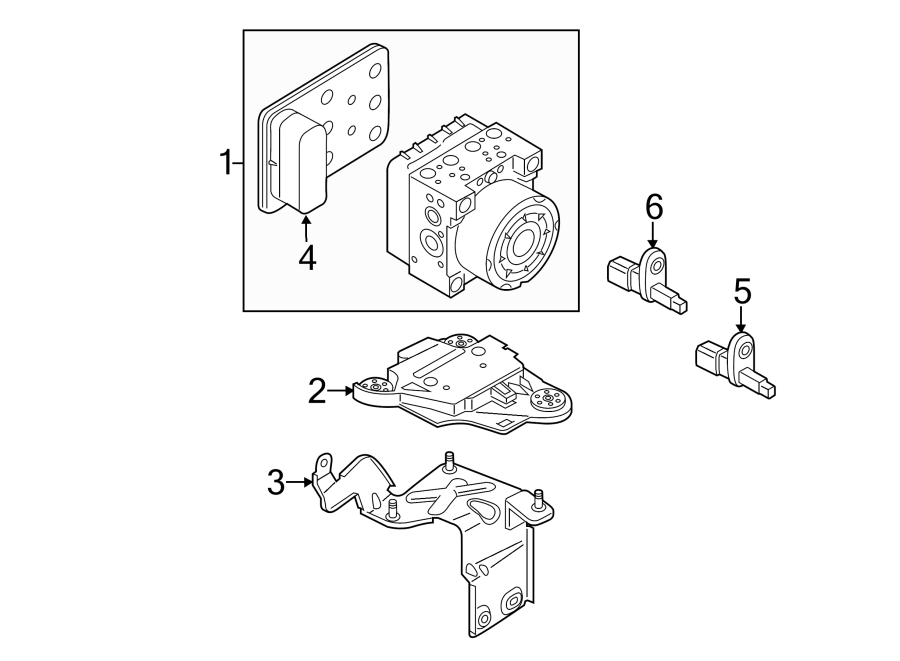 1
4
6
5
2
3