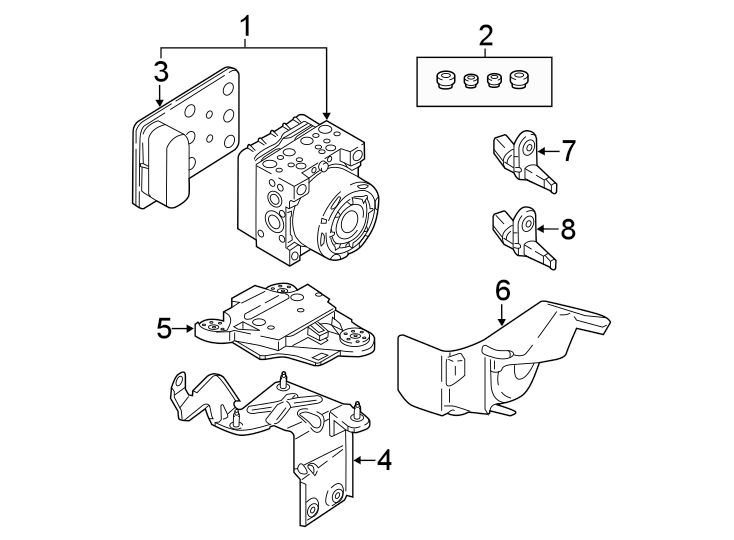 1
2
3
7
8
6
5
4