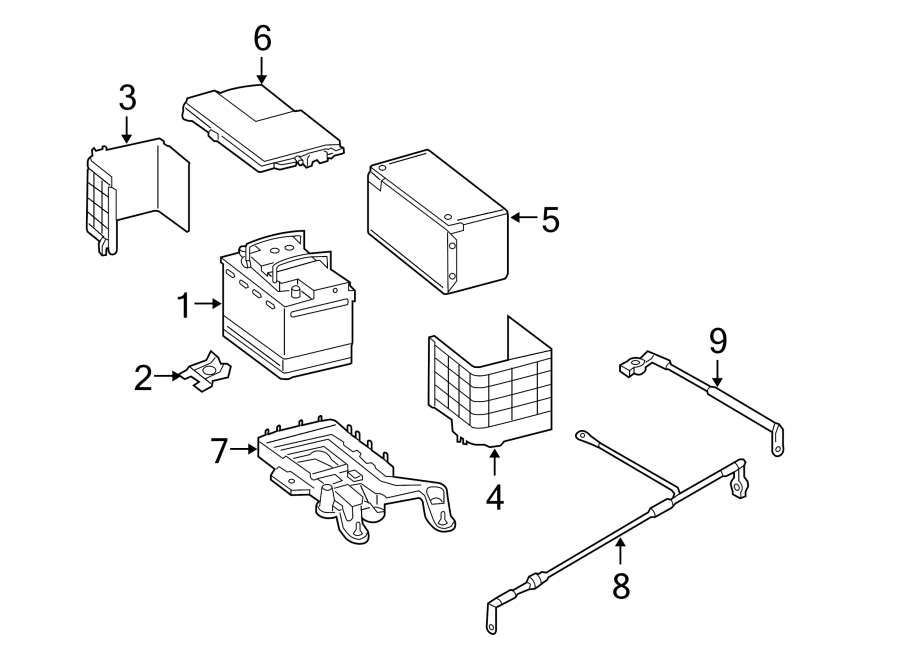 6
3
5
1
9
2
7
4
8