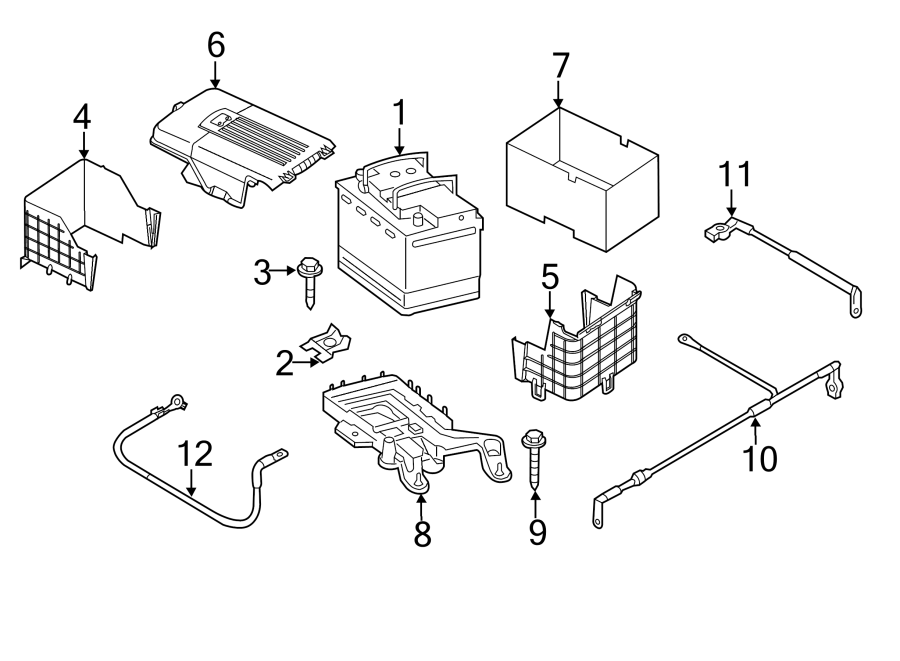 6
7
4
1
11
3
5
2
12
10
8
9