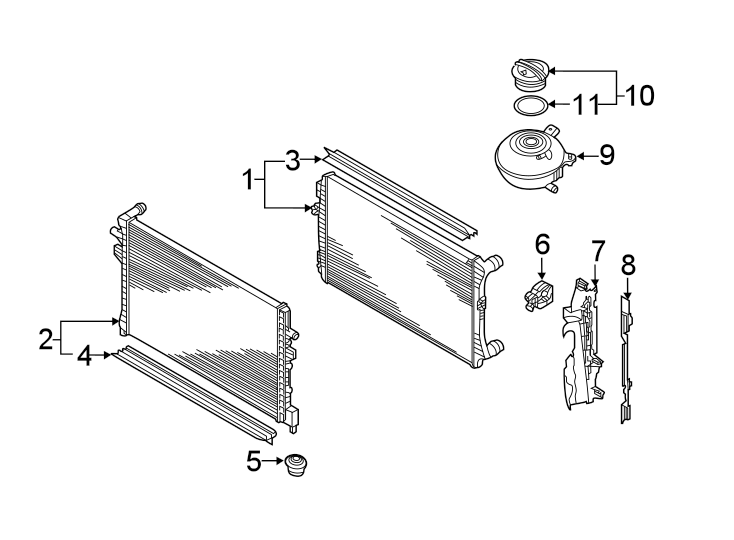 10
11
9
3
1
6
7
8
2
4
5