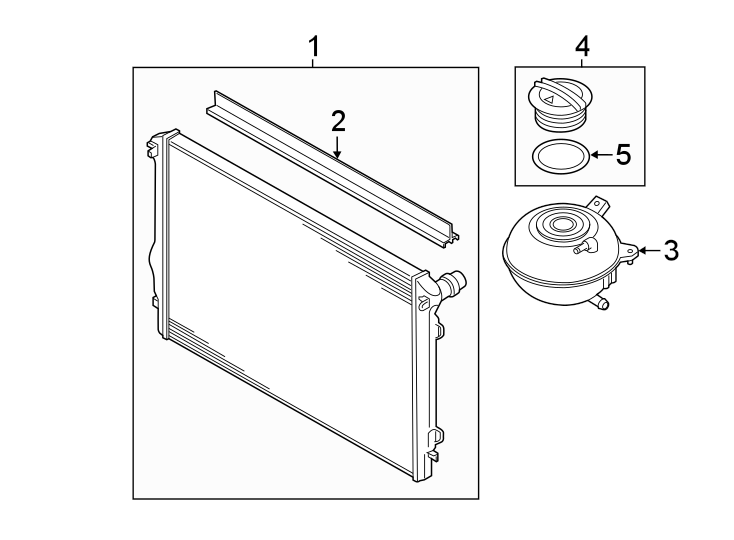 1
2
4
5
3