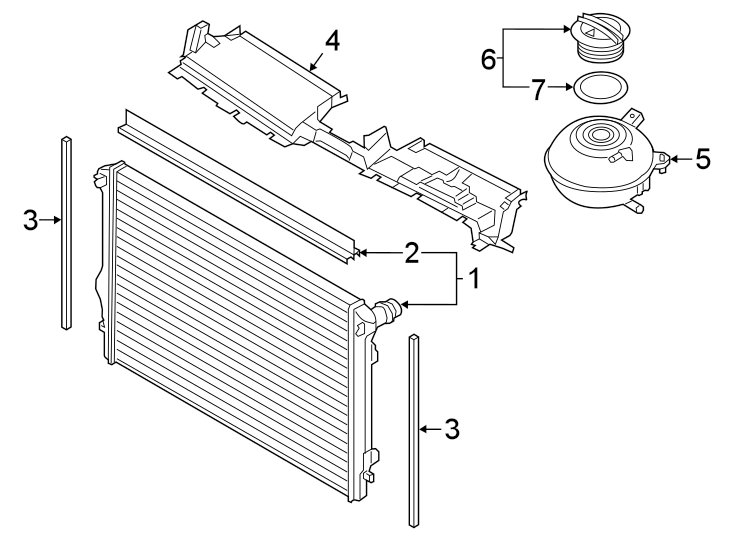 4
6
7
5
3
2
1
3