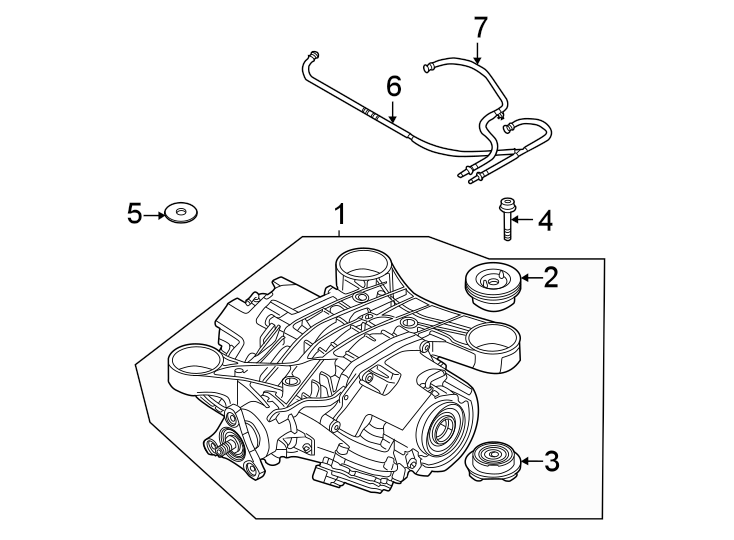 7
6
5
1
4
2
3