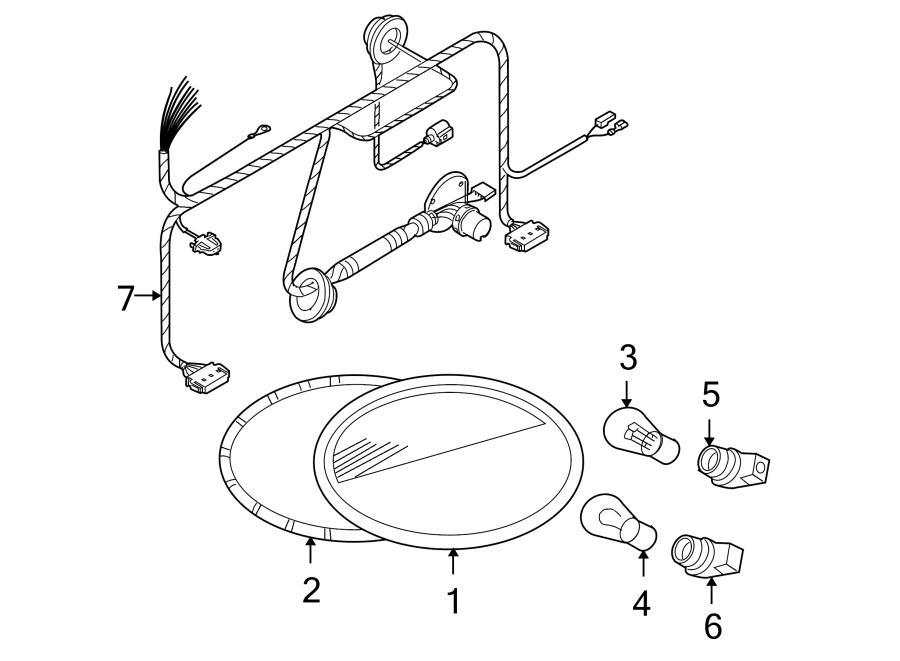 7
3
5
2
1
4
6