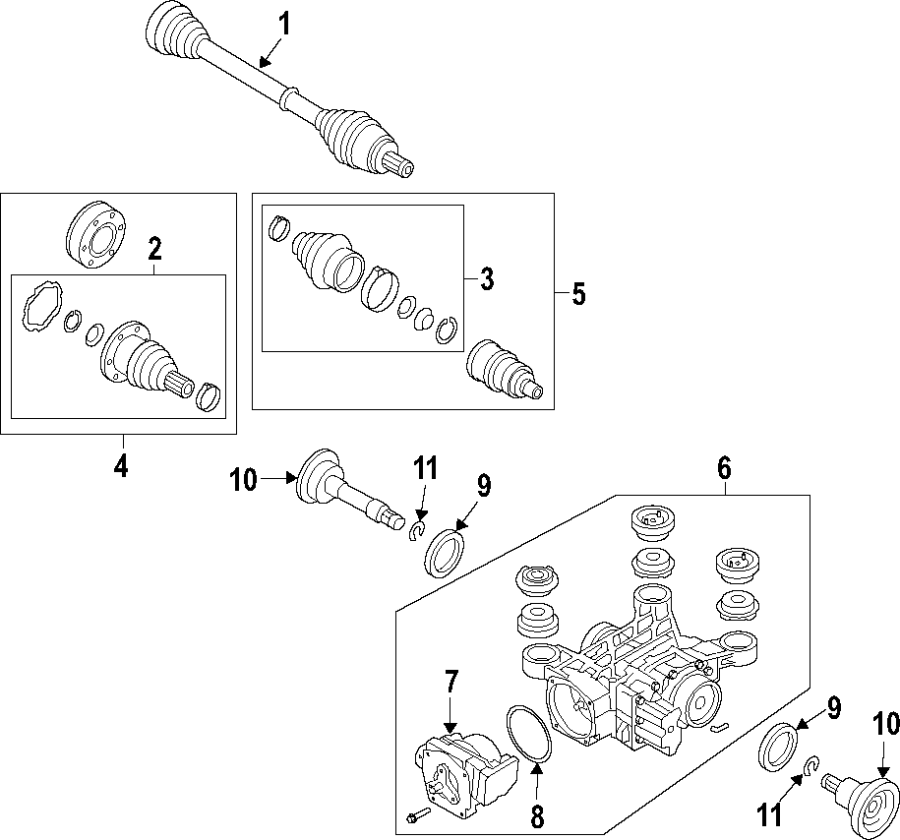 1
2
3
5
4
10
11
9
6
7
8
9
10
11