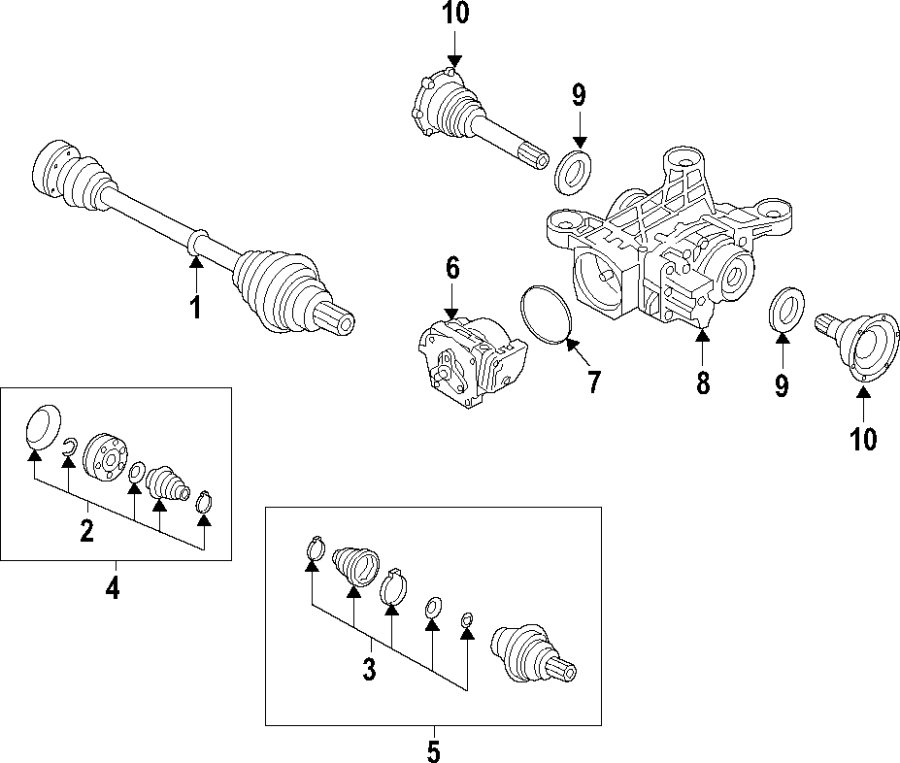 10
9
1
6
7
8
9
10
2
4
3
5