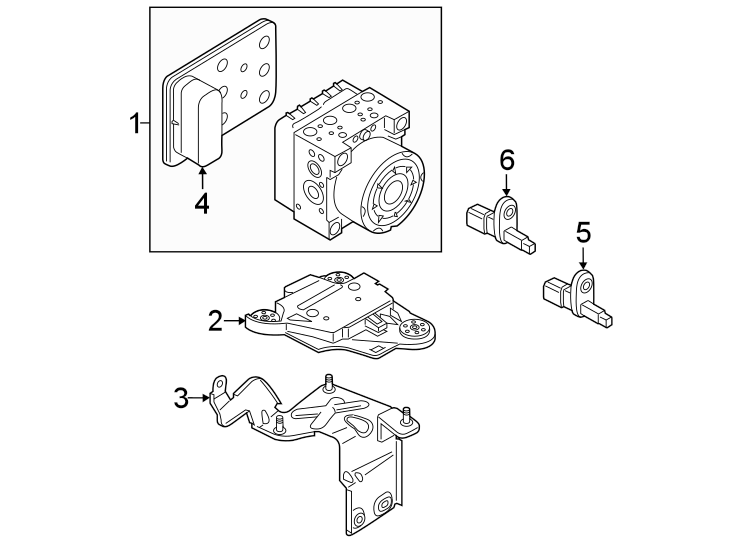 1
4
6
5
2
3