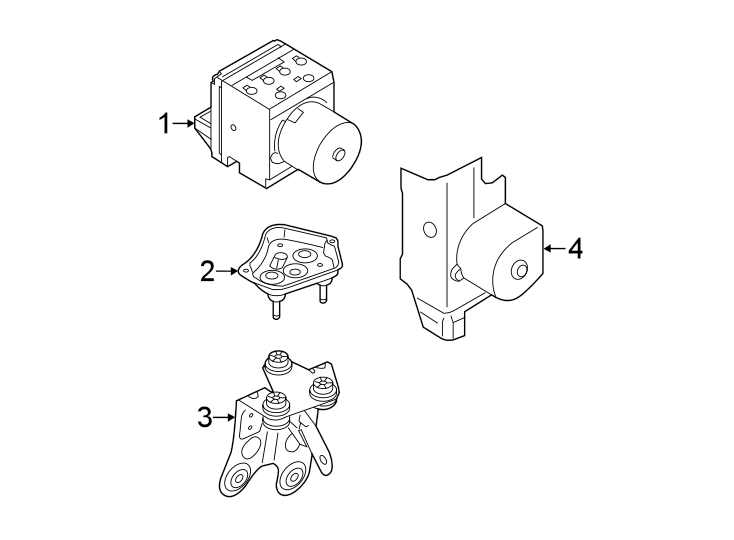 1
2
4
3