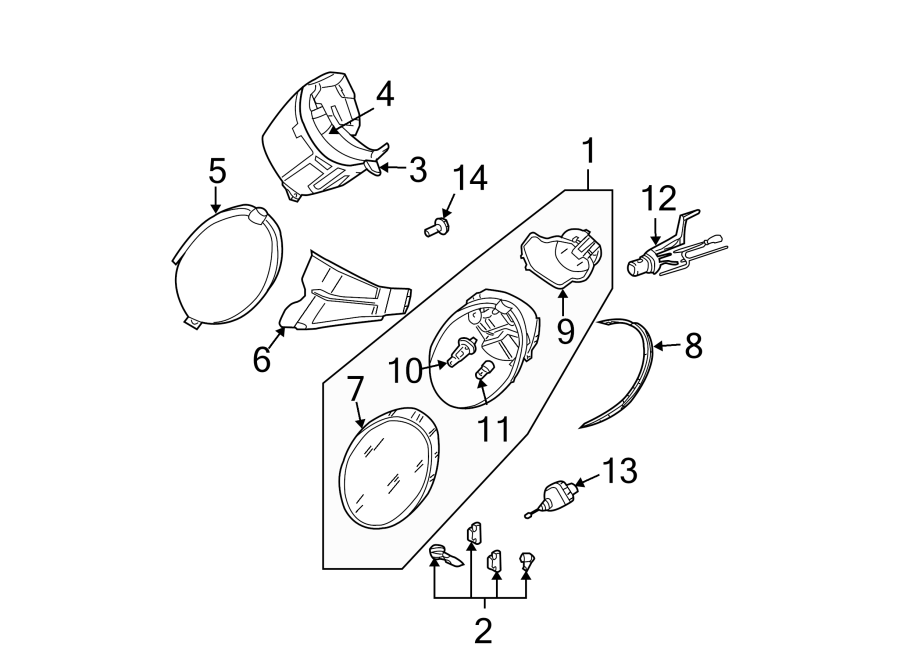 4
3
5
14
1
12
6
9
8
10
7
11
13
2