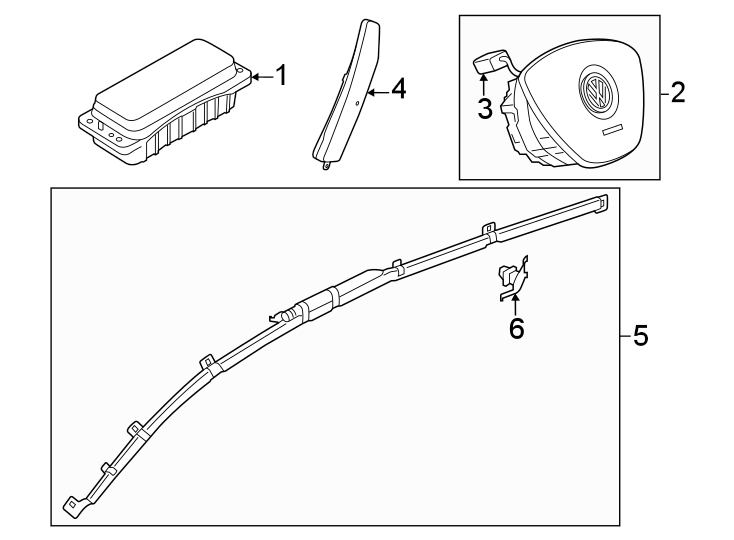 1
4
3
2
6
5