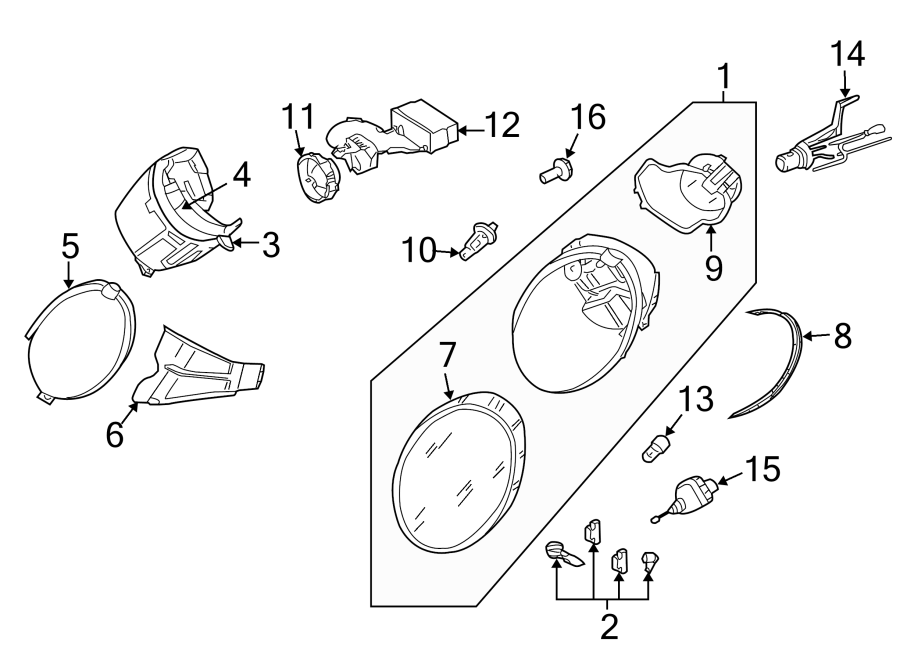 1
14
11
12
16
4
3
5
10
9
8
7
6
13
15
2